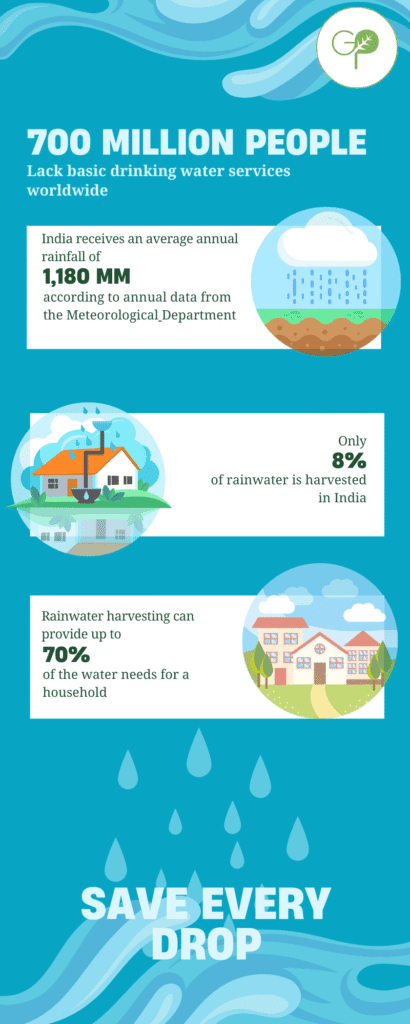 GP

700 MILLION PEOPLE

Lack basic drinking water services worldwide

India receives an average annual rainfall of

1,180 MM

according to annual data from the Meteorological Department

Only

8%

of rainwater is harvested in India

Rainwater harvesting can provide up to

70%

of the water needs for a household

SAVE EVERY DROP